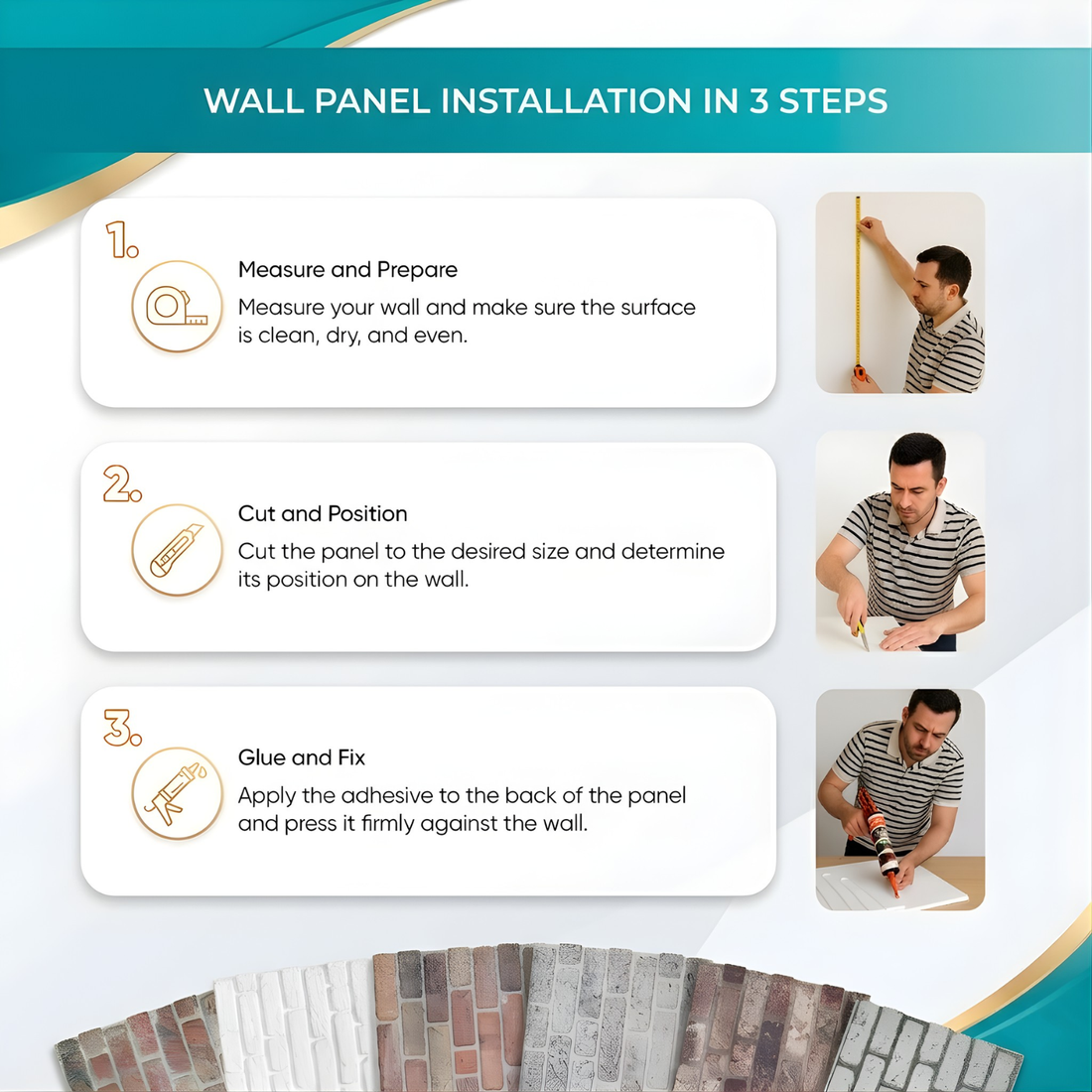 WALL PANEL INSTALLATION IN 3 STEPS

1.

Measure and Prepare

Measure your wall and make sure the surface is clean, dry, and even.

2.

Cut and Position

Cut the panel to the desired size and determine its position on the wall.

3.

Glue and Fix

Apply the adhesive to the back of the panel and press it firmly against the wall.