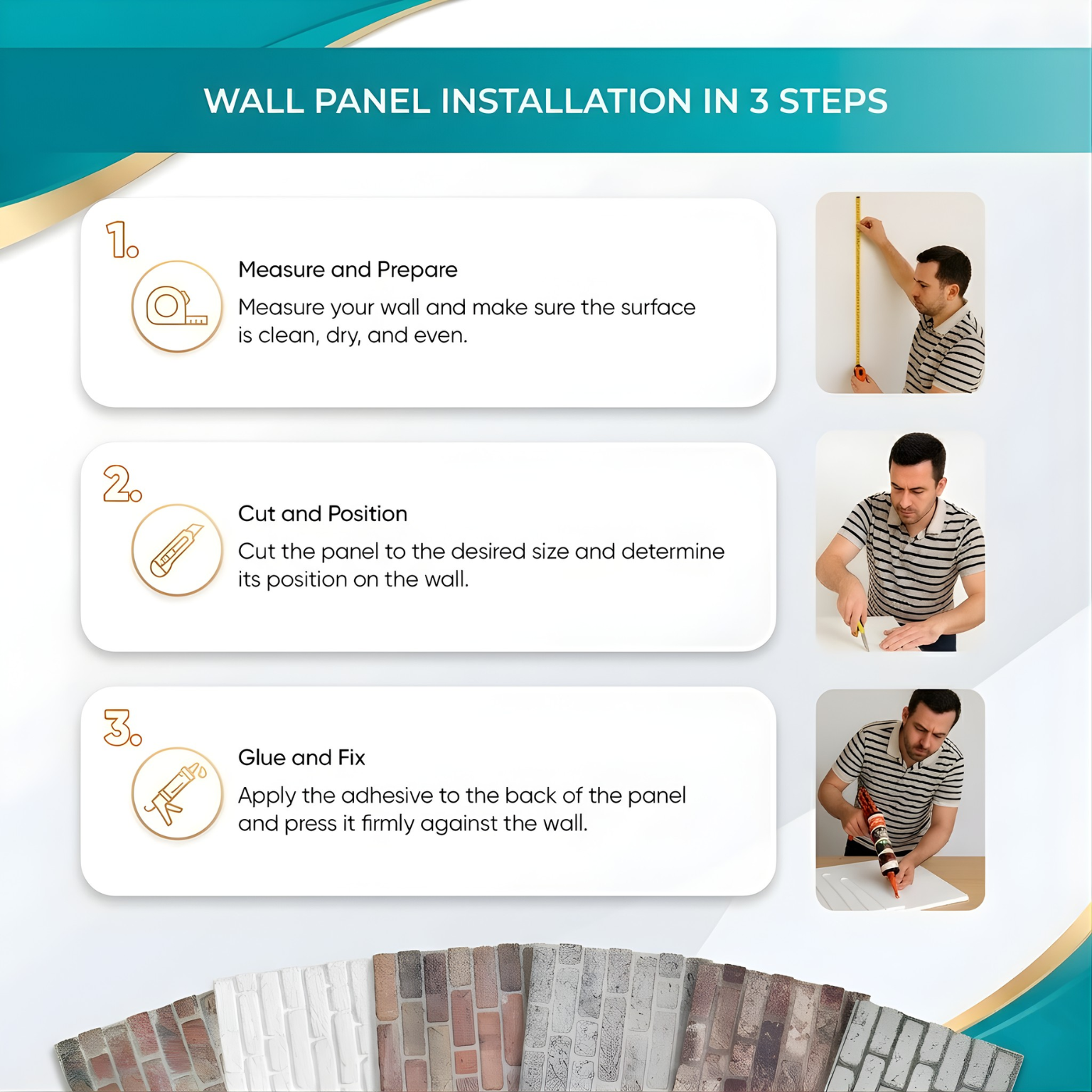 WALL PANEL INSTALLATION IN 3 STEPS

1.

Measure and Prepare

Measure your wall and make sure the surface is clean, dry, and even.

2.

Cut and Position

Cut the panel to the desired size and determine its position on the wall.

3.

Glue and Fix

Apply the adhesive to the back of the panel and press it firmly against the wall.